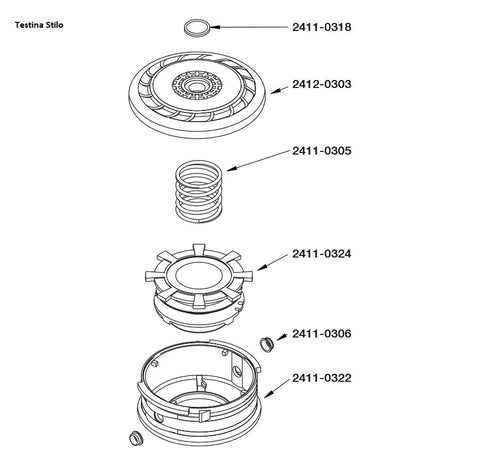 Testina Stilo

2411-0318

2412-0303

2411-0305

2411-0324

2411-0306

2411-0322